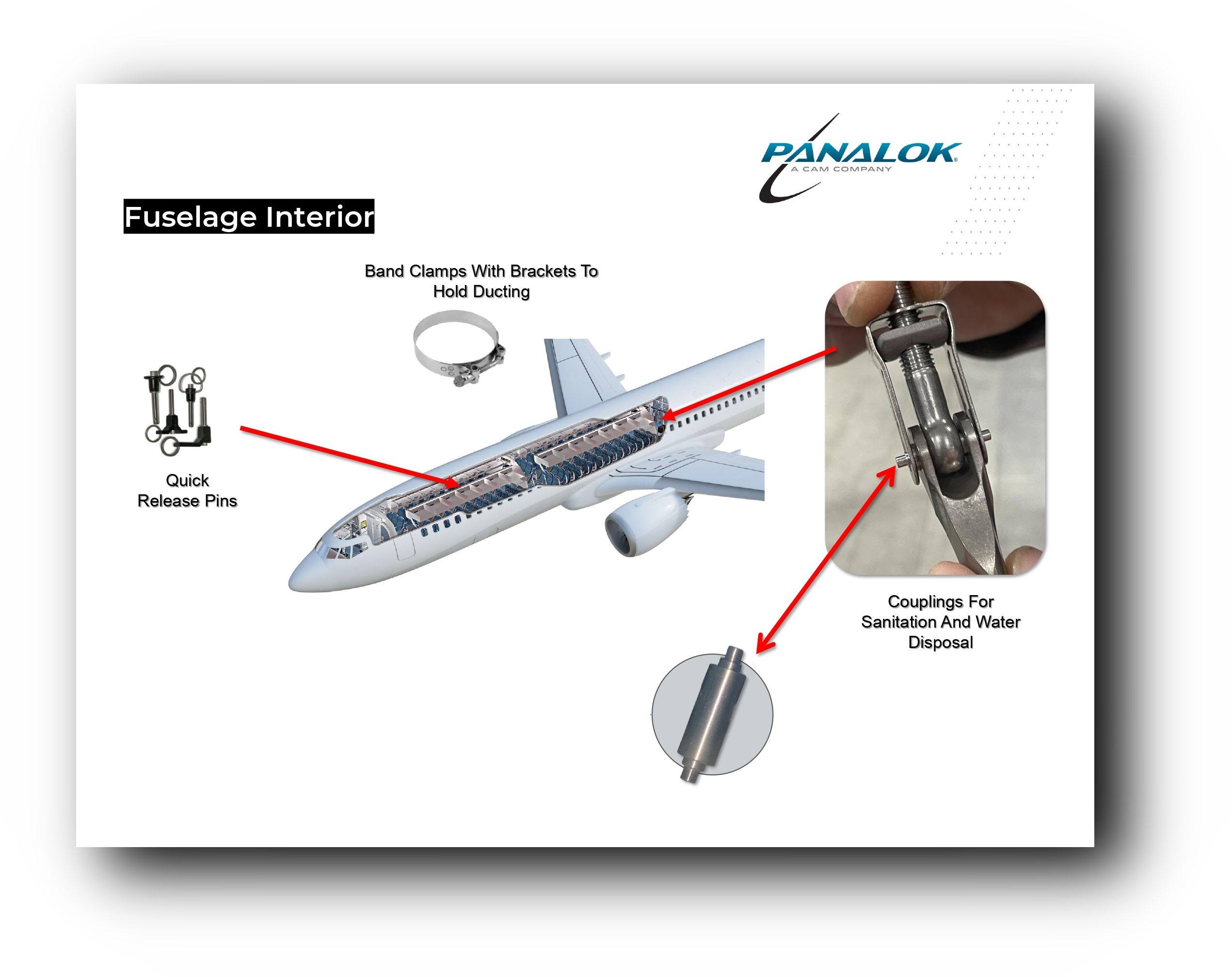 PANALOK®
A CAM COMPANY

Fuselage Interior

Band Clamps With Brackets To Hold Ducting

Quick Release Pins

Couplings For Sanitation And Water Disposal